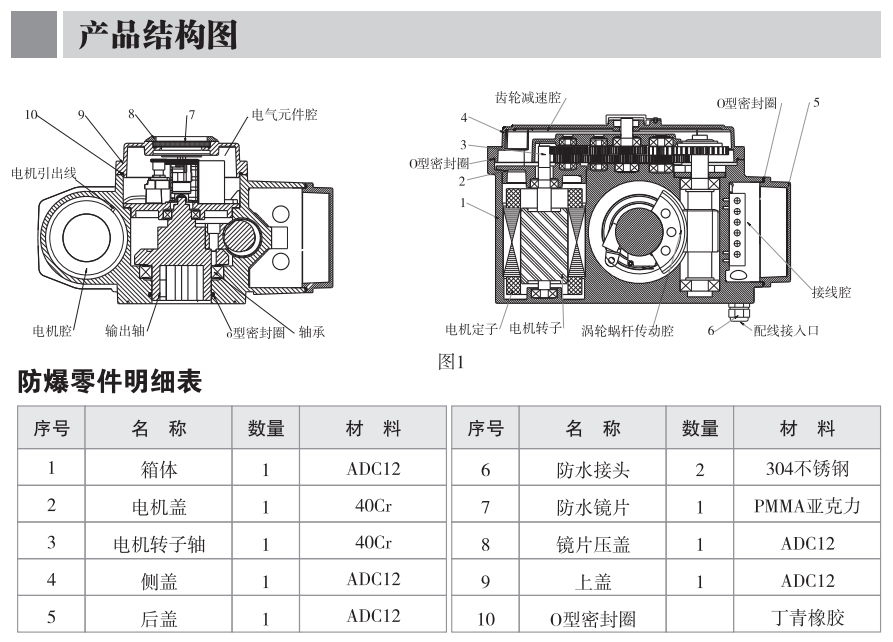 产品结构图

10
9
8
7
电气元件腔
电机引出线
电机腔
输出轴
o型密封圈
轴承

齿轮减速腔
O型密封圈
5
4
3
O型密封圈
2
1
接线腔
电机定子
电机转子
涡轮蜗杆传动腔
6
配线接入口

图1

防爆零件明细表

| 序号 | 名 称 | 数量 | 材 料 |
|---|---|---|---|
| 1 | 箱体 | 1 | ADC12 |
| 2 | 电机盖 | 1 | 40Cr |
| 3 | 电机转子轴 | 1 | 40Cr |
| 4 | 侧盖 | 1 | ADC12 |
| 5 | 后盖 | 1 | ADC12 |

| 序号 | 名 称 | 数量 | 材 料 |
|---|---|---|---|
| 6 | 防水接头 | 2 | 304不锈钢 |
| 7 | 防水镜片 | 1 | PMMA亚克力 |
| 8 | 镜片压盖 | 1 | ADC12 |
| 9 | 上盖 | 1 | ADC12 |
| 10 | O型密封圈 |  | 丁青橡胶 |